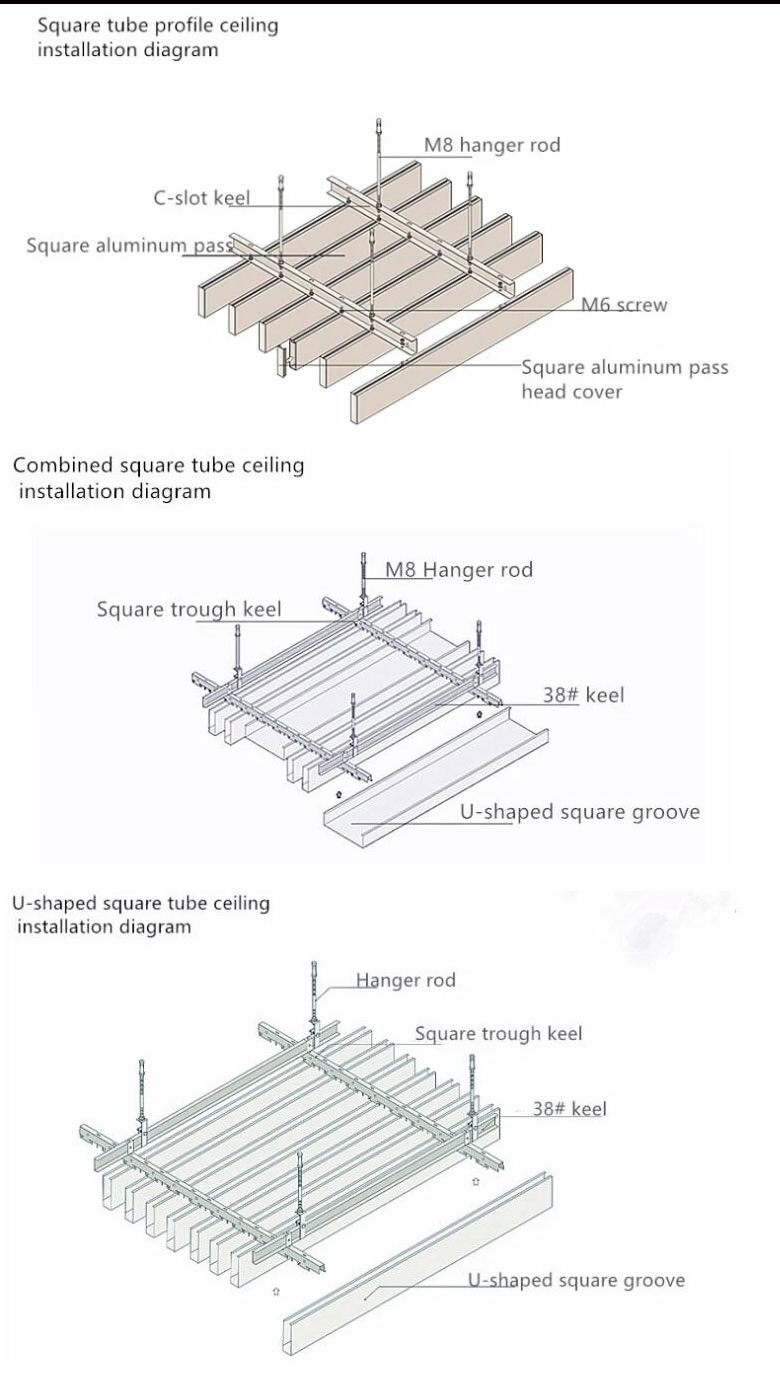 Square tube profile ceiling installation diagram

M8 hanger rod

C-slot keel

Square aluminum pass

M6 screw

Square aluminum pass head cover

Combined square tube ceiling installation diagram

M8 Hanger rod

Square trough keel

38# keel

U-shaped square groove

U-shaped square tube ceiling installation diagram

Hanger rod

Square trough keel

38# keel

U-shaped square groove